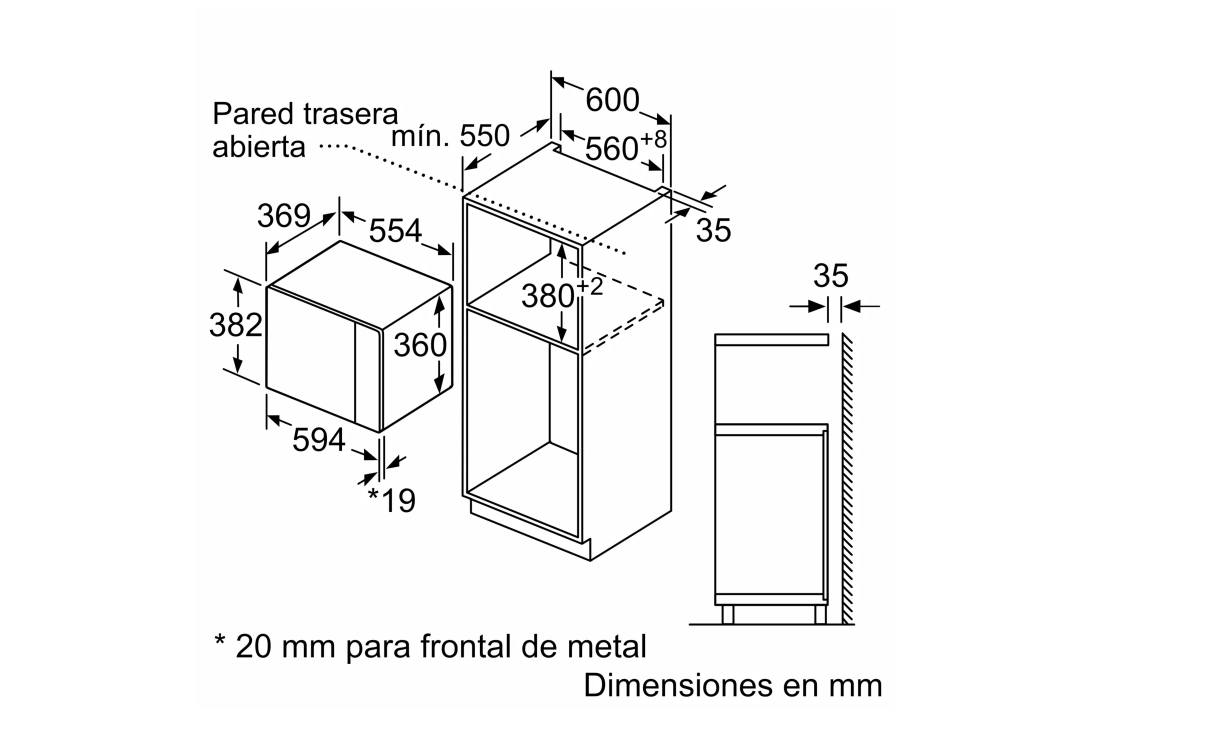 Pared trasera abierta
mín. 550
600
$560^{+8}$
35
369
554
382
360
$380^{+2}$
594
*19
35
* 20 mm para frontal de metal
Dimensiones en mm