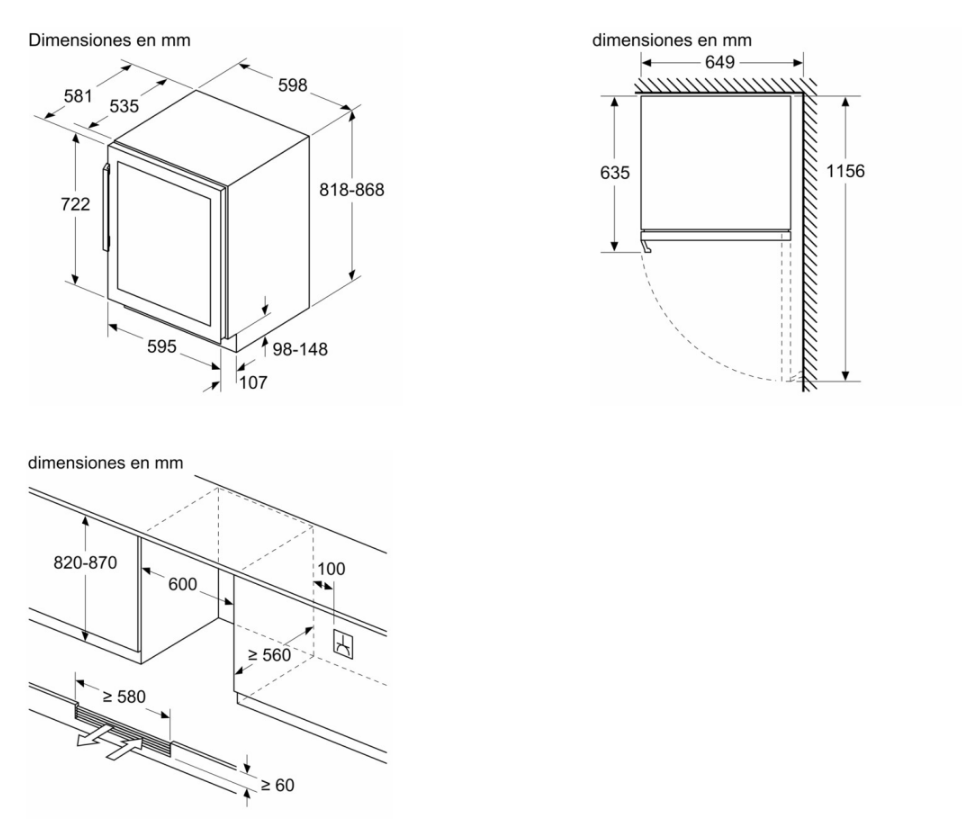 Dimensiones en mm

581
535
598
722
818-868
595
98-148
107

dimensiones en mm

649
635
1156

dimensiones en mm

820-870
600
100
≥ 560
≥ 580
≥ 60