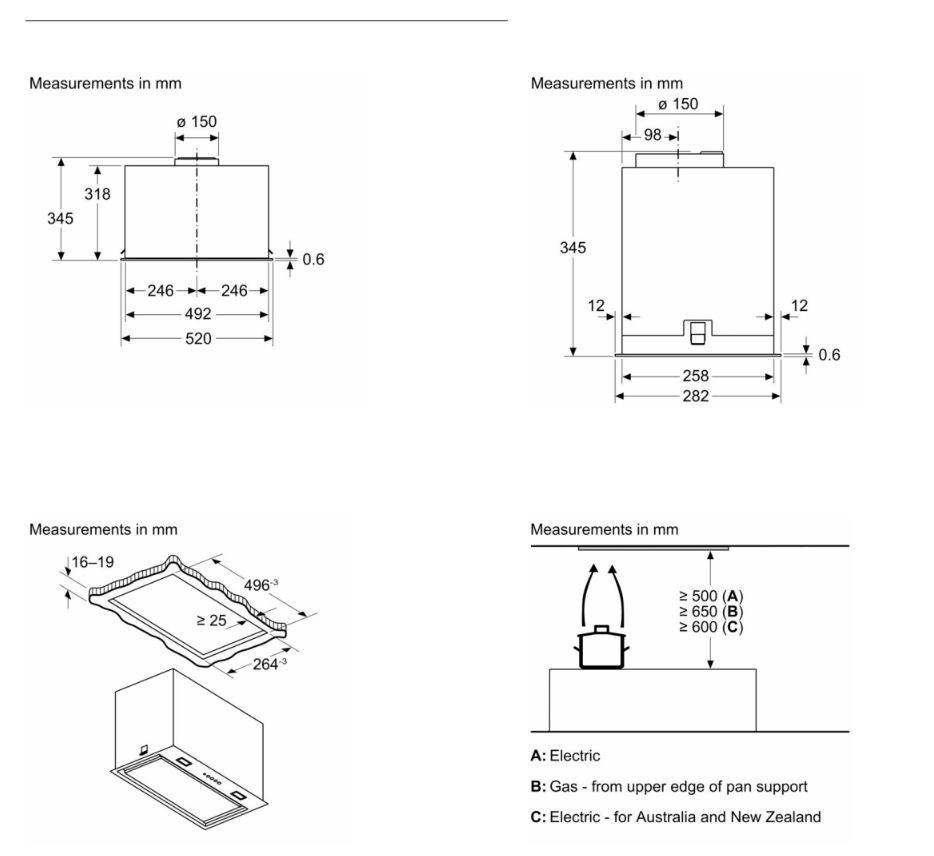 Measurements in mm

ø 150
318
345
0.6
246
246
492
520

Measurements in mm

ø 150
98
345
12
12
0.6
258
282

Measurements in mm

16–19
$496^{-3}$
≥ 25
$264^{-3}$

Measurements in mm

≥ 500 (**A**)
≥ 650 (**B**)
≥ 600 (**C**)

**A:** Electric

**B:** Gas - from upper edge of pan support

**C:** Electric - for Australia and New Zealand